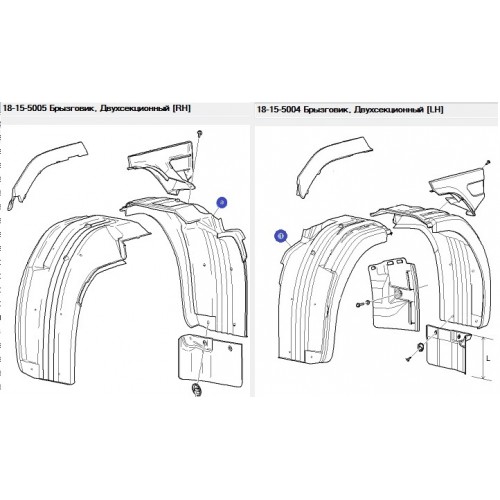 18-15-5005 Брызговик, Двухсекционный [RH]

18-15-5004 Брызговик, Двухсекционный [LH]

L