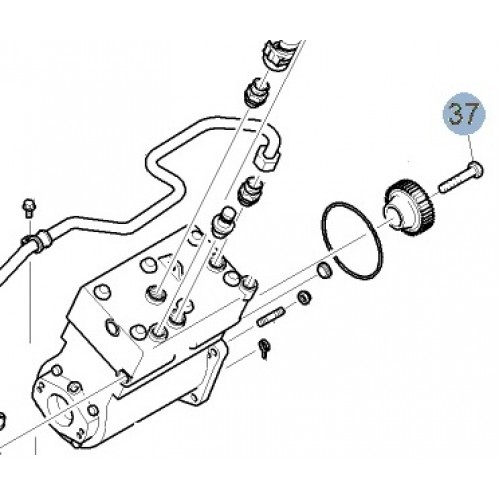 37