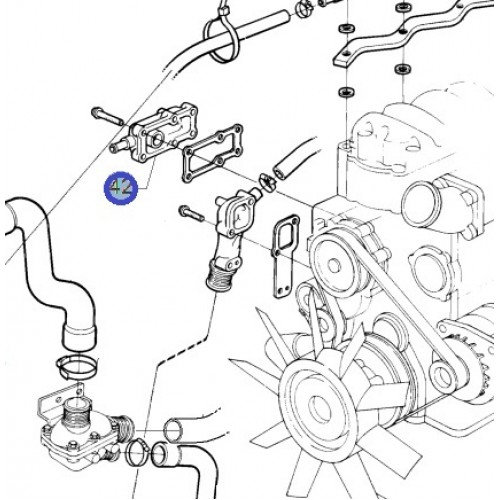 42